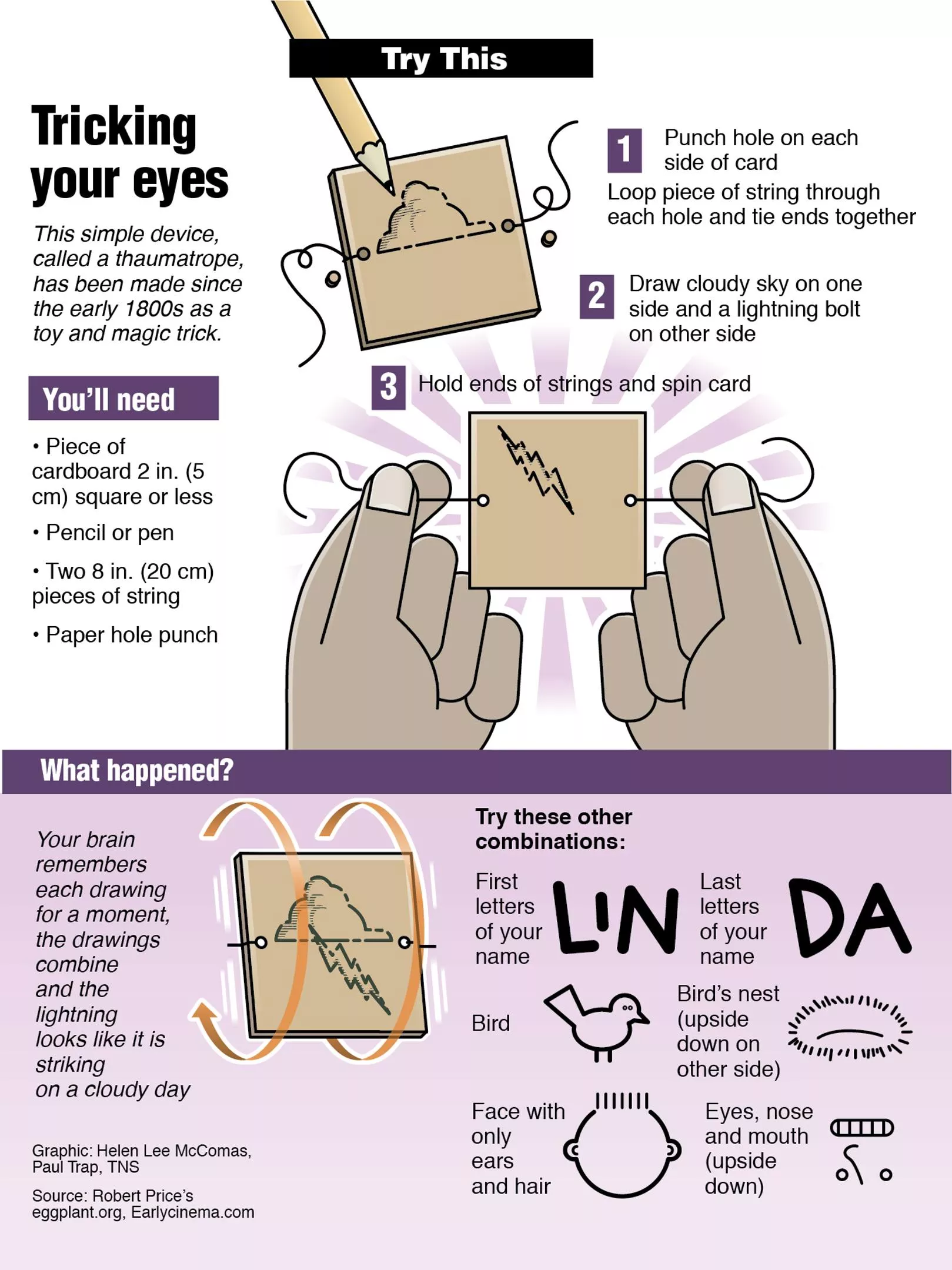 Try This

Tricking your eyes

This simple device, called a thaumatrope, has been made since the early 1800s as a toy and magic trick.

You'll need

• Piece of cardboard 2 in. (5 cm) square or less

• Pencil or pen

• Two 8 in. (20 cm) pieces of string

• Paper hole punch

1 Punch hole on each side of card

Loop piece of string through each hole and tie ends together

2 Draw cloudy sky on one side and a lightning bolt on other side

3 Hold ends of strings and spin card

What happened?

Your brain remembers each drawing for a moment, the drawings combine and the lightning looks like it is striking on a cloudy day

Try these other combinations:

First letters of your name LIN

Last letters of your name DA

Bird

Bird's nest (upside down on other side)

Face with only ears and hair

Eyes, nose and mouth (upside down)

Graphic: Helen Lee McComas, Paul Trap, TNS

Source: Robert Price's eggplant.org, Earlycinema.com