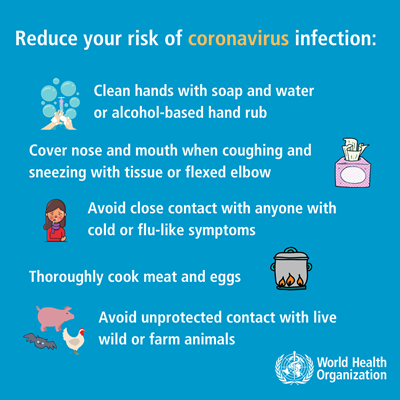 Reduce your risk of coronavirus infection:

Clean hands with soap and water or alcohol-based hand rub

Cover nose and mouth when coughing and sneezing with tissue or flexed elbow

Avoid close contact with anyone with cold or flu-like symptoms

Thoroughly cook meat and eggs

Avoid unprotected contact with live wild or farm animals

World Health Organization